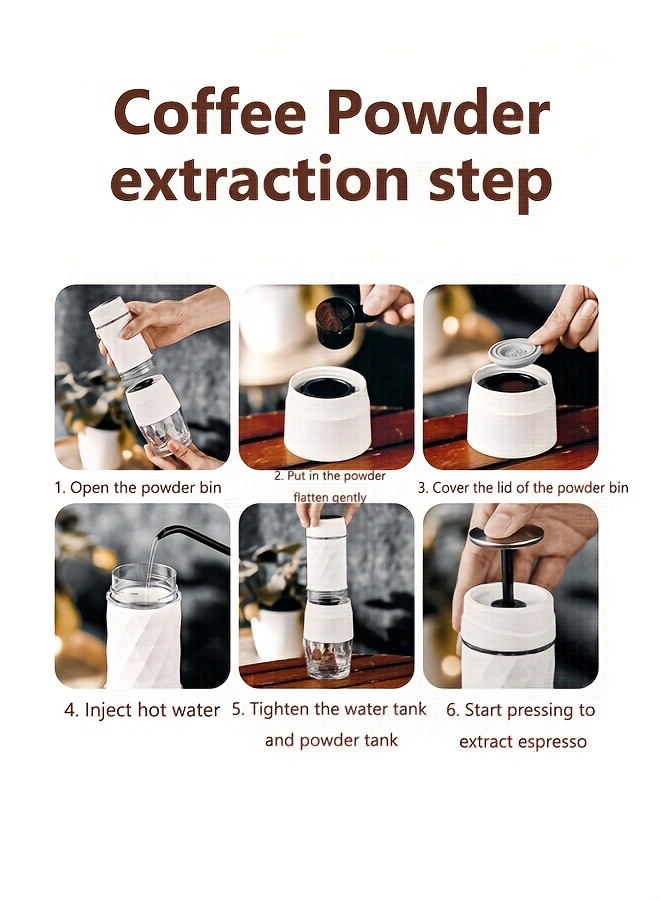 Coffee Powder extraction step

1. Open the powder bin

2. Put in the powder flatten gently

3. Cover the lid of the powder bin

4. Inject hot water

5. Tighten the water tank and powder tank

6. Start pressing to extract espresso