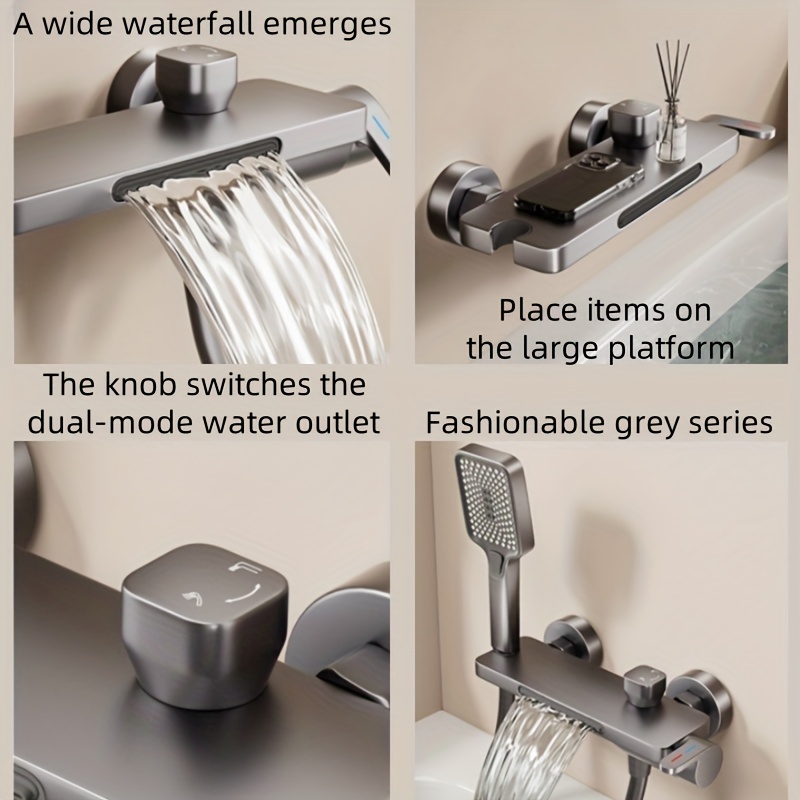 A wide waterfall emerges

Place items on the large platform

The knob switches the dual-mode water outlet

Fashionable grey series